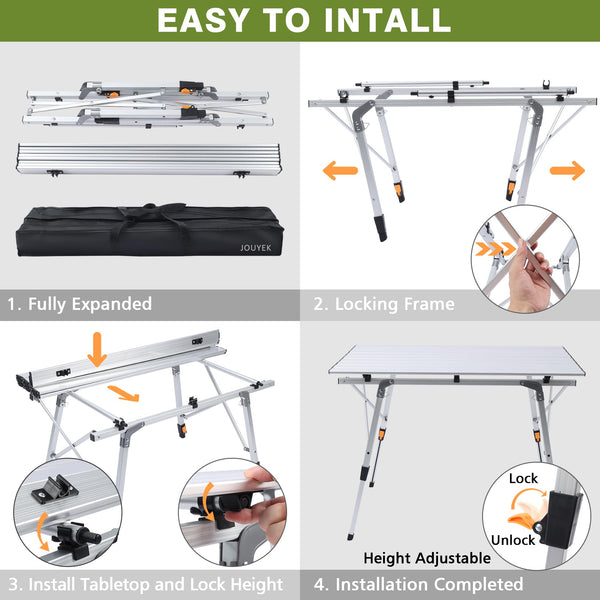 EASY TO INTALL

JOUYEK

1. Fully Expanded

2. Locking Frame

3. Install Tabletop and Lock Height

Lock

Unlock

Height Adjustable

4. Installation Completed