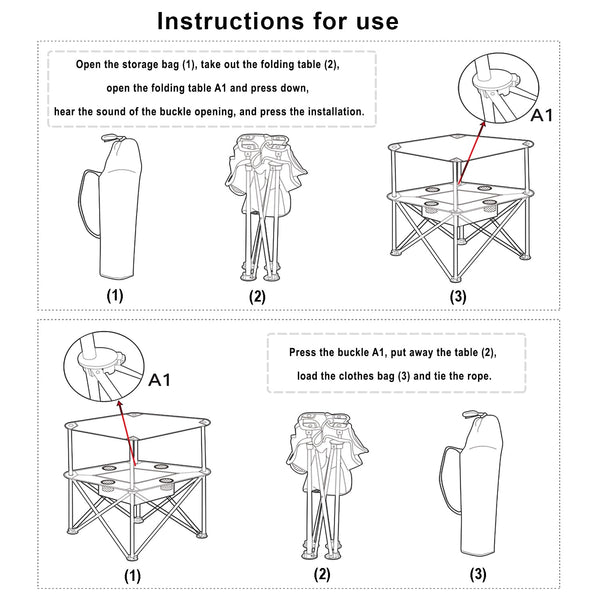 Instructions for use

Open the storage bag (1), take out the folding table (2),
open the folding table A1 and press down,
hear the sound of the buckle opening, and press the installation.

A1

(1)

(2)

(3)

A1

Press the buckle A1, put away the table (2),
load the clothes bag (3) and tie the rope.

(1)

(2)

(3)