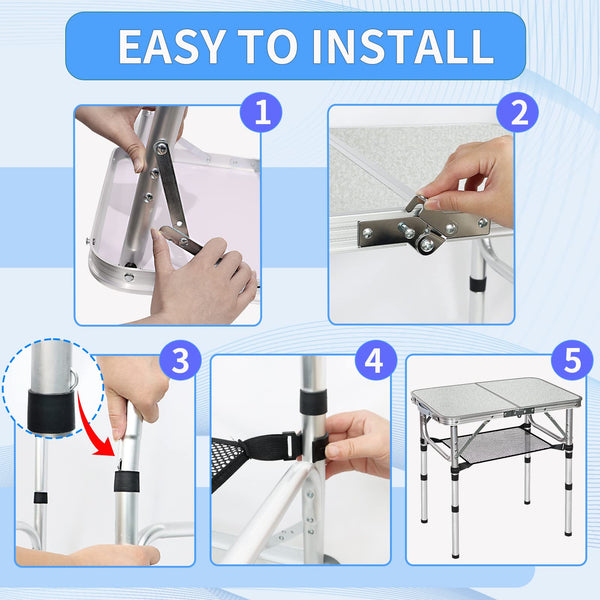 EASY TO INSTALL

1

2

3

4

5