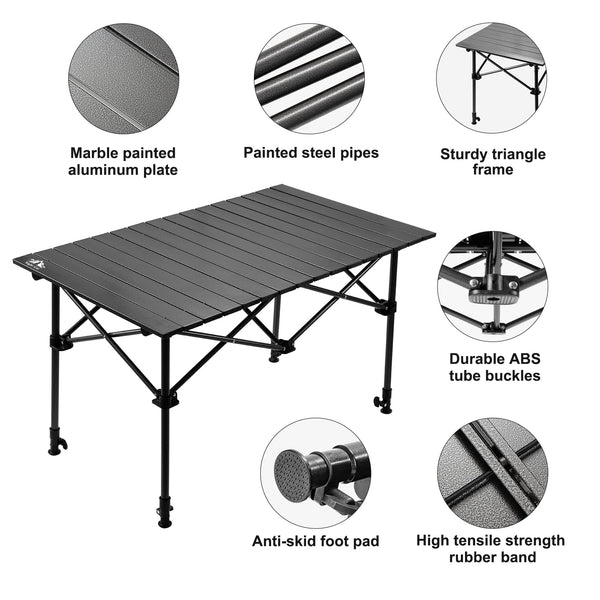 Marble painted aluminum plate

Painted steel pipes

Sturdy triangle frame

Durable ABS tube buckles

Anti-skid foot pad

High tensile strength rubber band