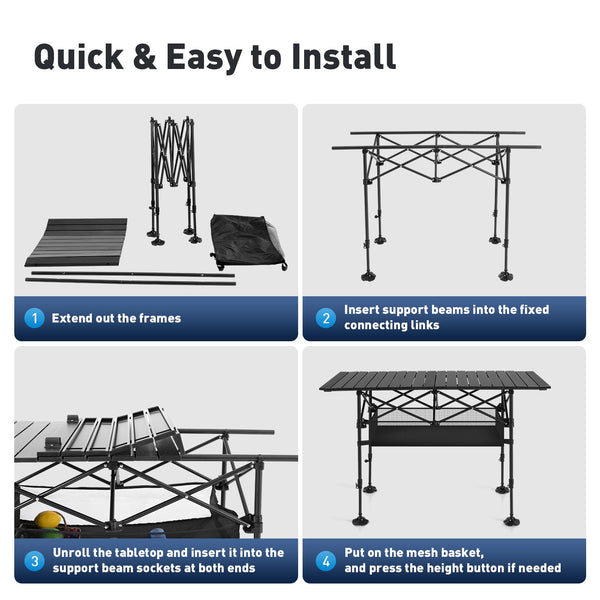 Quick & Easy to Install

1 Extend out the frames

2 Insert support beams into the fixed connecting links

3 Unroll the tabletop and insert it into the support beam sockets at both ends

4 Put on the mesh basket, and press the height button if needed