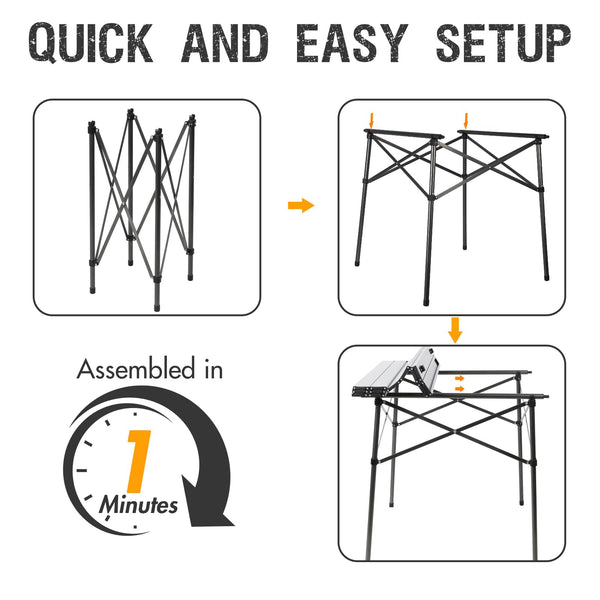 QUICK AND EASY SETUP

Assembled in

1

Minutes