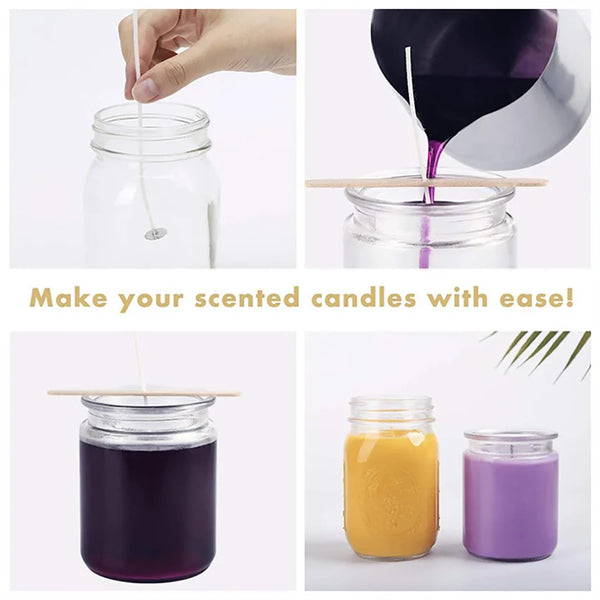 Make your scented candles with ease!