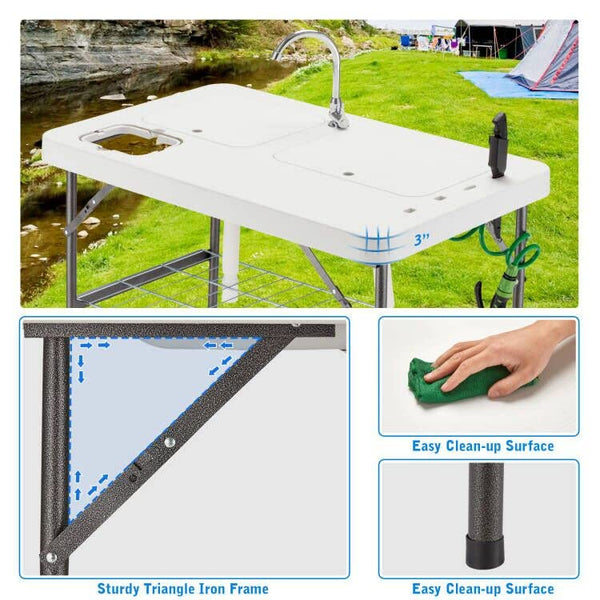 3"

Sturdy Triangle Iron Frame

Easy Clean-up Surface

Easy Clean-up Surface