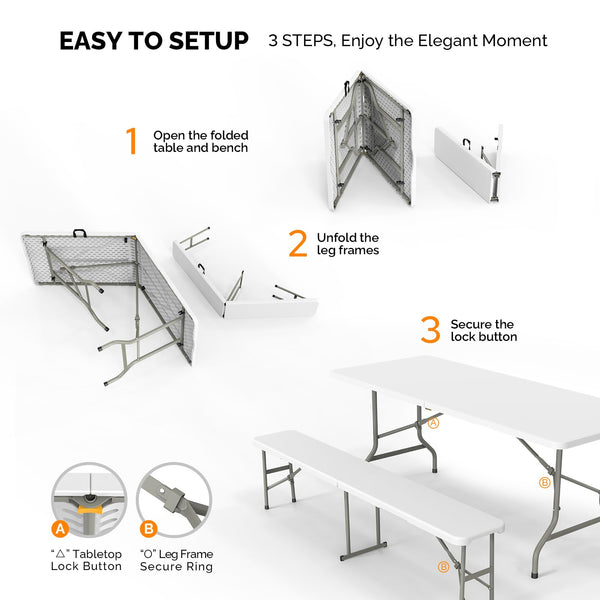 EASY TO SETUP 3 STEPS, Enjoy the Elegant Moment

1 Open the folded table and bench

2 Unfold the leg frames

3 Secure the lock button

A

B

B

A "△" Tabletop Lock Button

B "O" Leg Frame Secure Ring