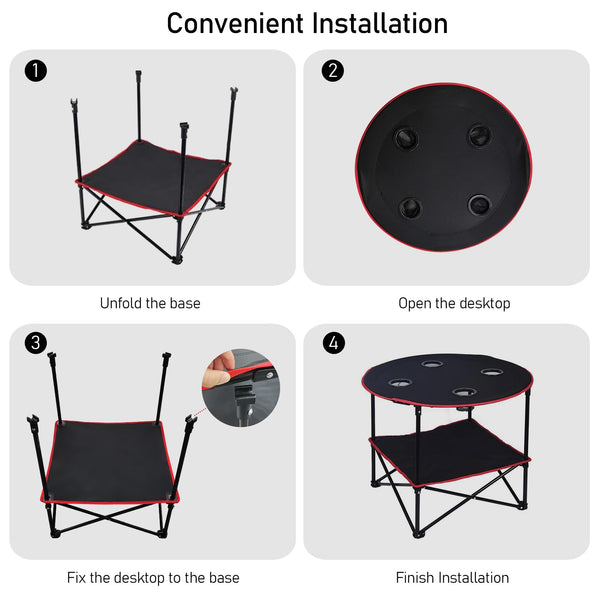 Convenient Installation

1

Unfold the base

2

Open the desktop

3

Fix the desktop to the base

4

Finish Installation