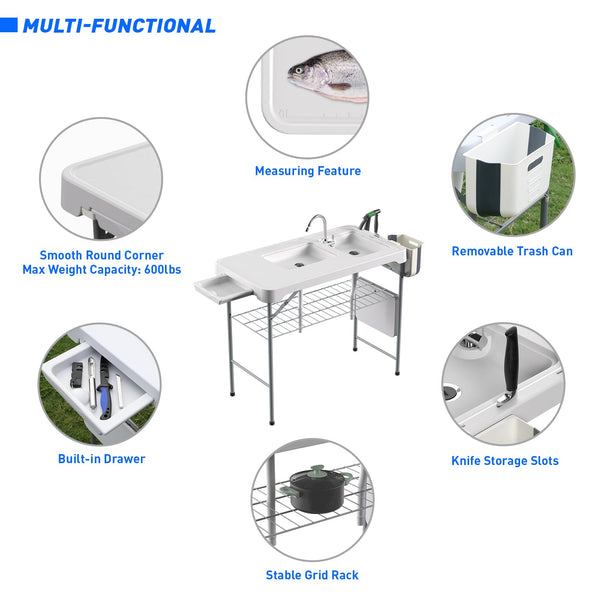 MULTI-FUNCTIONAL

Measuring Feature

Smooth Round Corner
Max Weight Capacity: 600lbs

Removable Trash Can

Built-in Drawer

Knife Storage Slots

Stable Grid Rack