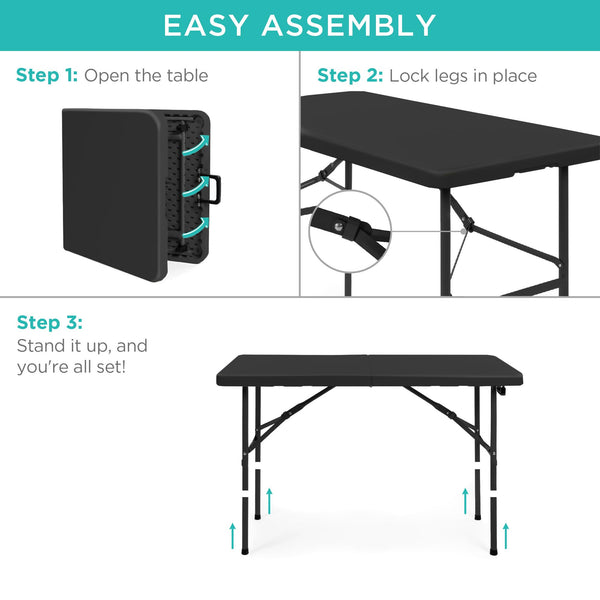 EASY ASSEMBLY

Step 1: Open the table

Step 2: Lock legs in place

Step 3:
Stand it up, and you're all set!