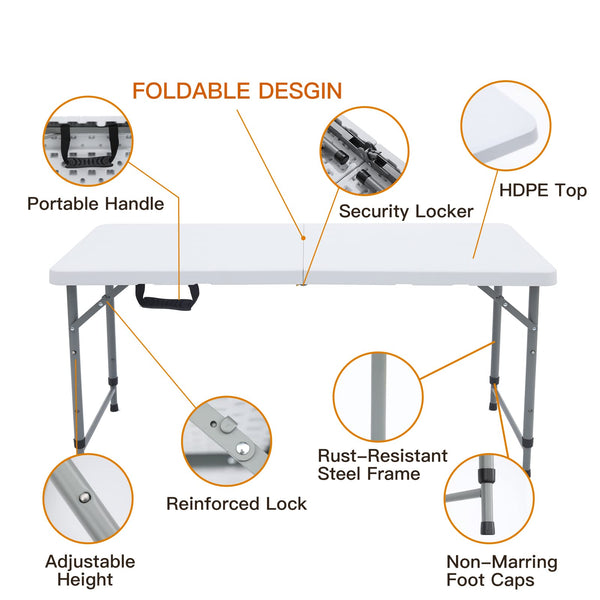 FOLDABLE DESGIN

Portable Handle

Security Locker

HDPE Top

Rust-Resistant Steel Frame

Reinforced Lock

Adjustable Height

Non-Marring Foot Caps