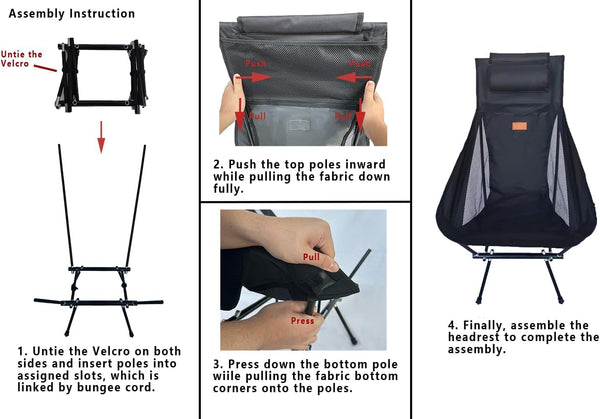 Assembly Instruction

Untie the Velcro

1. Untie the Velcro on both sides and insert poles into assigned slots, which is linked by bungee cord.

Push
Push
Pull
Pull

2. Push the top poles inward while pulling the fabric down fully.

Pull
Press

3. Press down the bottom pole wiile pulling the fabric bottom corners onto the poles.

4. Finally, assemble the headrest to complete the assembly.