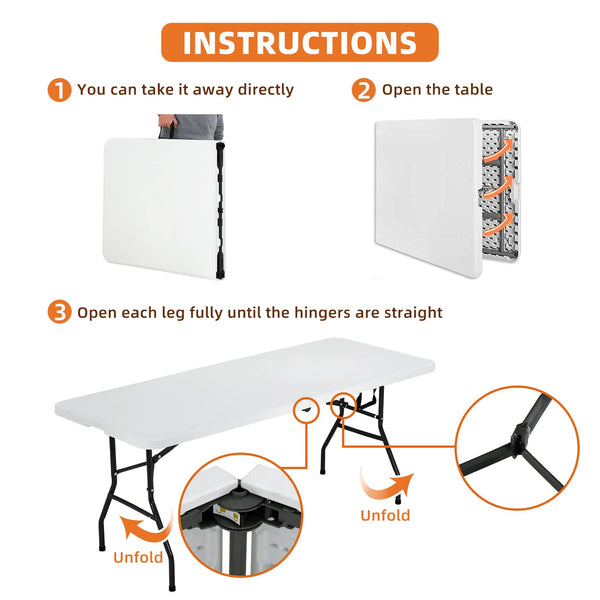 INSTRUCTIONS

1 You can take it away directly

2 Open the table

3 Open each leg fully until the hingers are straight

Unfold

Unfold