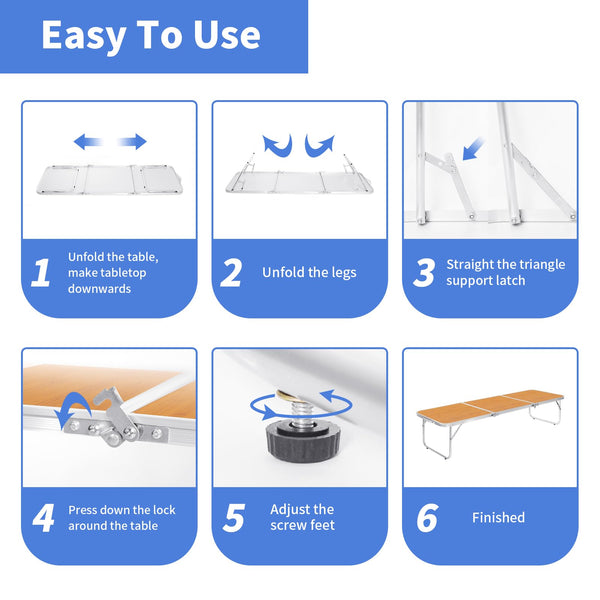 Easy To Use

1 Unfold the table, make tabletop downwards

2 Unfold the legs

3 Straight the triangle support latch

4 Press down the lock around the table

5 Adjust the screw feet

6 Finished