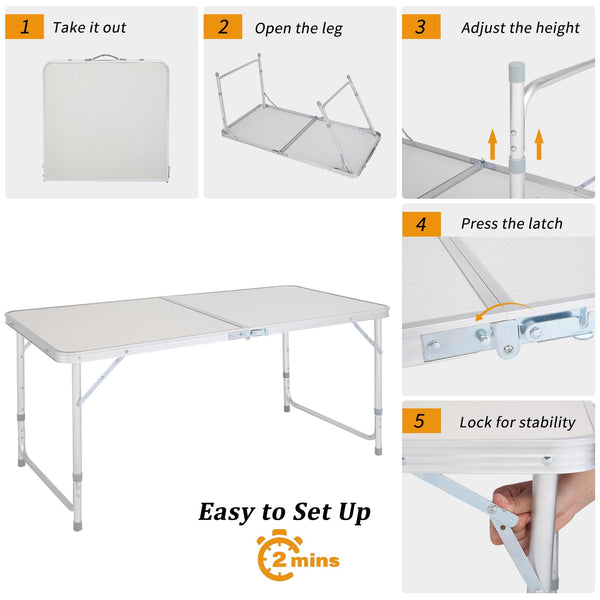 1 Take it out

2 Open the leg

3 Adjust the height

4 Press the latch

5 Lock for stability

Easy to Set Up

2 mins