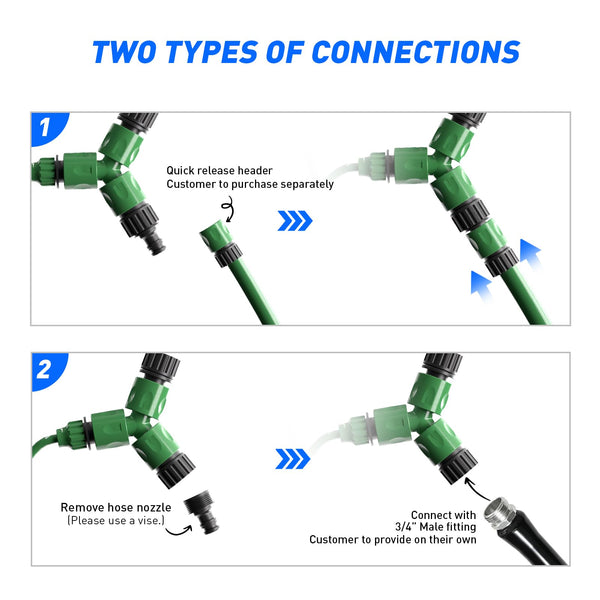 TWO TYPES OF CONNECTIONS

1

Quick release header
Customer to purchase separately

2

Remove hose nozzle
(Please use a vise.)

Connect with
3/4" Male fitting
Customer to provide on their own