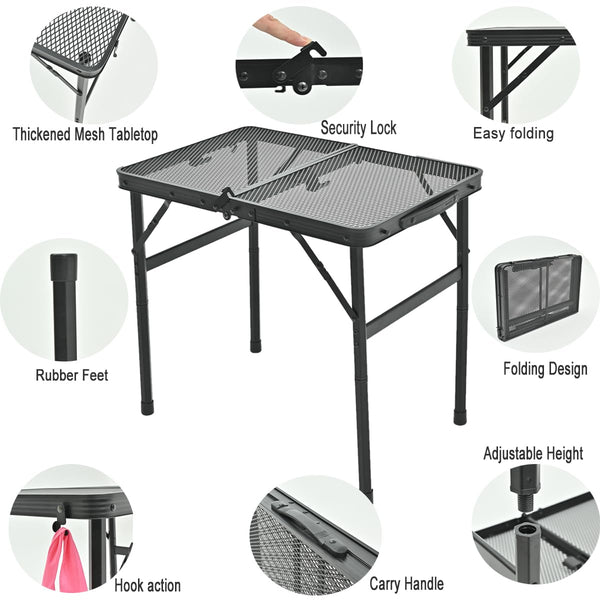 Thickened Mesh Tabletop

Security Lock

Easy folding

Rubber Feet

Folding Design

Adjustable Height

Hook action

Carry Handle