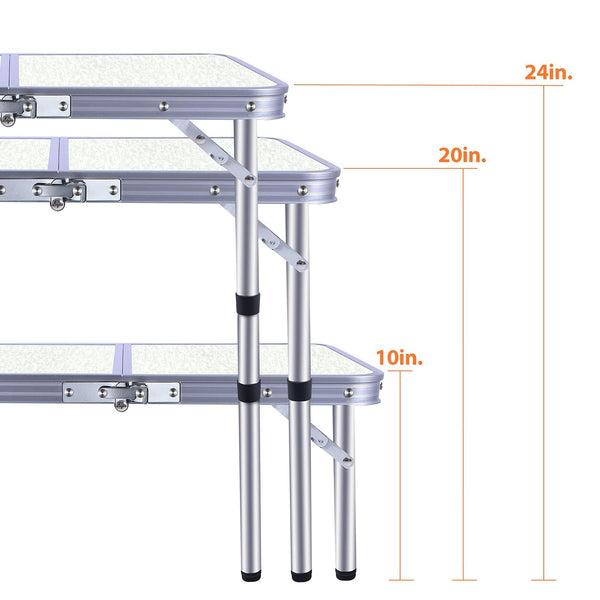 24in.
20in.
10in.