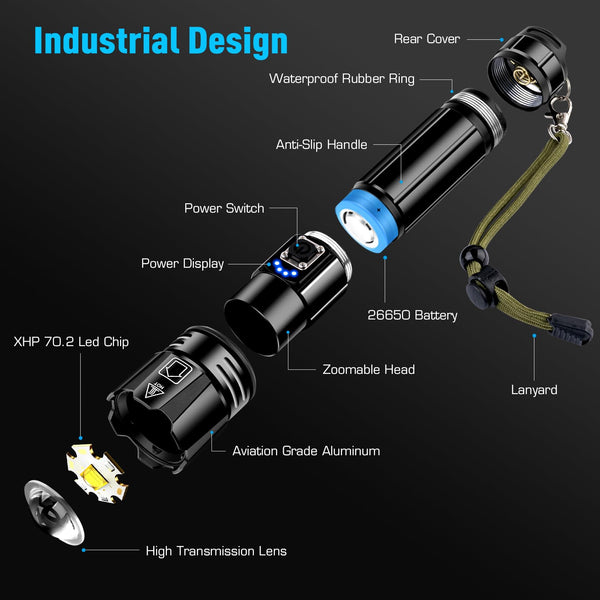 Industrial Design

Rear Cover

Waterproof Rubber Ring

Anti-Slip Handle

Power Switch

Power Display

26650 Battery

XHP 70.2 Led Chip

Zoomable Head

Lanyard

Aviation Grade Aluminum

High Transmission Lens