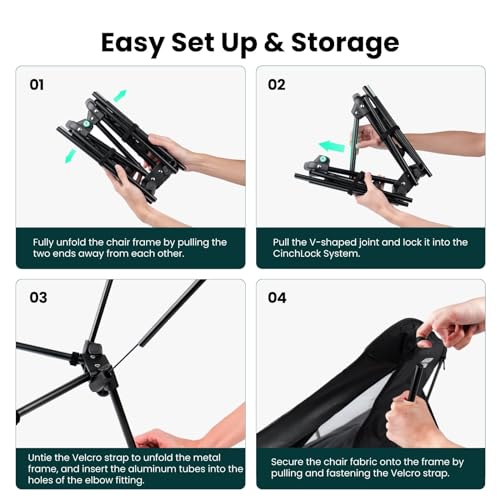 Easy Set Up & Storage

01

Fully unfold the chair frame by pulling the two ends away from each other.

02

Pull the V-shaped joint and lock it into the CinchLock System.

03

Untie the Velcro strap to unfold the metal frame, and insert the aluminum tubes into the holes of the elbow fitting.

04

Secure the chair fabric onto the frame by pulling and fastening the Velcro strap.