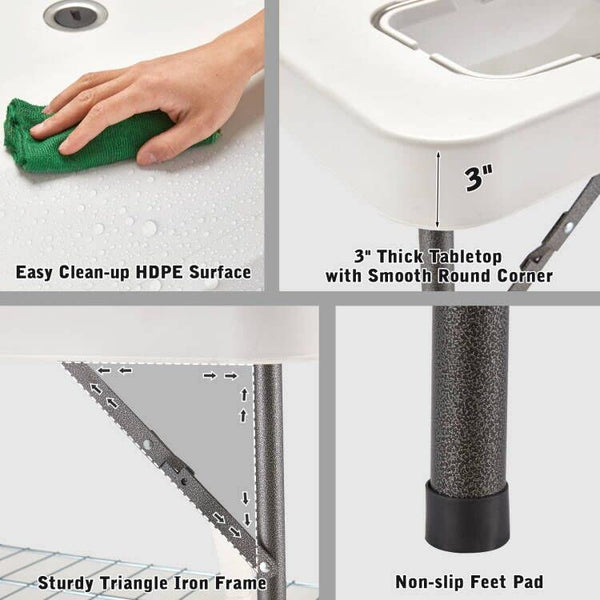 Easy Clean-up HDPE Surface

3"

3" Thick Tabletop with Smooth Round Corner

Sturdy Triangle Iron Frame

Non-slip Feet Pad