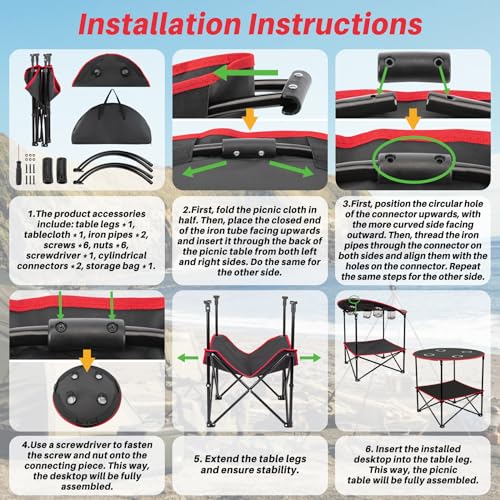 Installation Instructions

1.The product accessories include: table legs * 1, tablecloth * 1, iron pipes * 2, screws * 6, nuts * 6, screwdriver * 1, cylindrical connectors * 2, storage bag * 1.

2.First, fold the picnic cloth in half. Then, place the closed end of the iron tube facing upwards and insert it through the back of the picnic table from both left and right sides. Do the same for the other side.

3.First, position the circular hole of the connector upwards, with the more curved side facing outward. Then, thread the iron pipes through the connector on both sides and align them with the holes on the connector. Repeat the same steps for the other side.

4.Use a screwdriver to fasten the screw and nut onto the connecting piece. This way, the desktop will be fully assembled.

5. Extend the table legs and ensure stability.

6. Insert the installed desktop into the table leg. This way, the picnic table will be fully assembled.