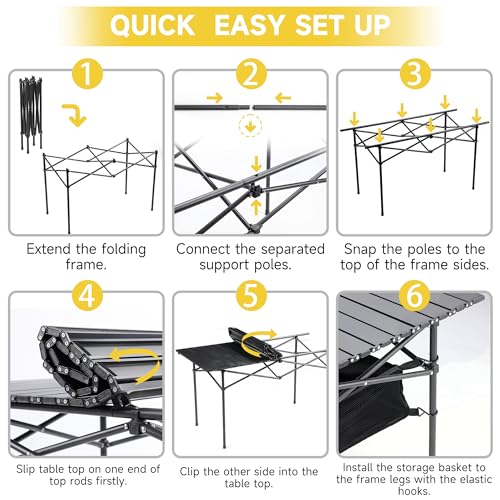 QUICK EASY SET UP

1

Extend the folding frame.

2

Connect the separated support poles.

3

Snap the poles to the top of the frame sides.

4

Slip table top on one end of top rods firstly.

5

Clip the other side into the table top.

6

Install the storage basket to the frame legs with the elastic hooks.