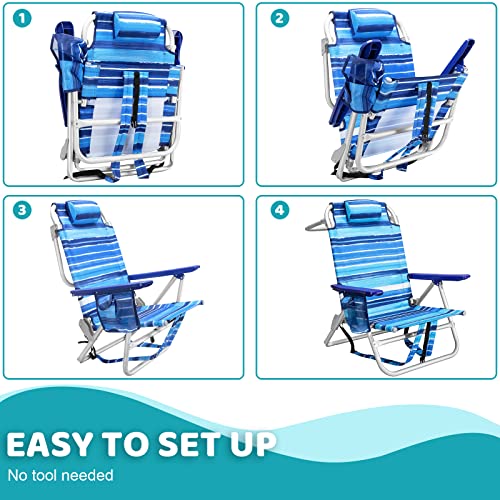 1

2

3

4

EASY TO SET UP

No tool needed