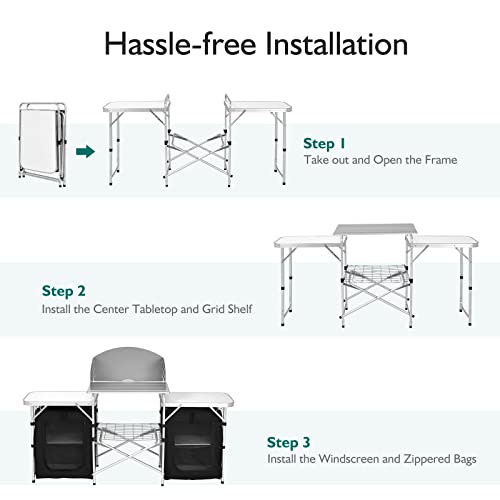 Hassle-free Installation

Step 1
Take out and Open the Frame

Step 2
Install the Center Tabletop and Grid Shelf

Step 3
Install the Windscreen and Zippered Bags