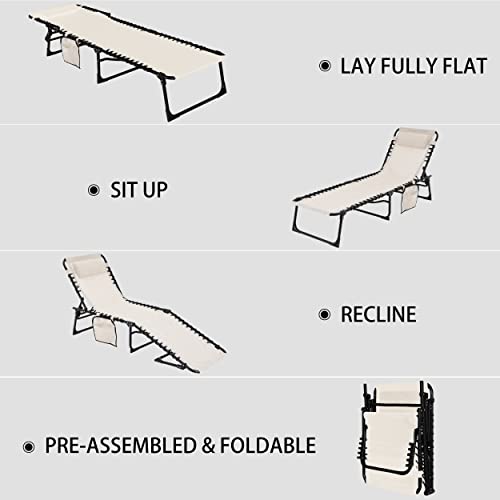 LAY FULLY FLAT

SIT UP

RECLINE

PRE-ASSEMBLED & FOLDABLE